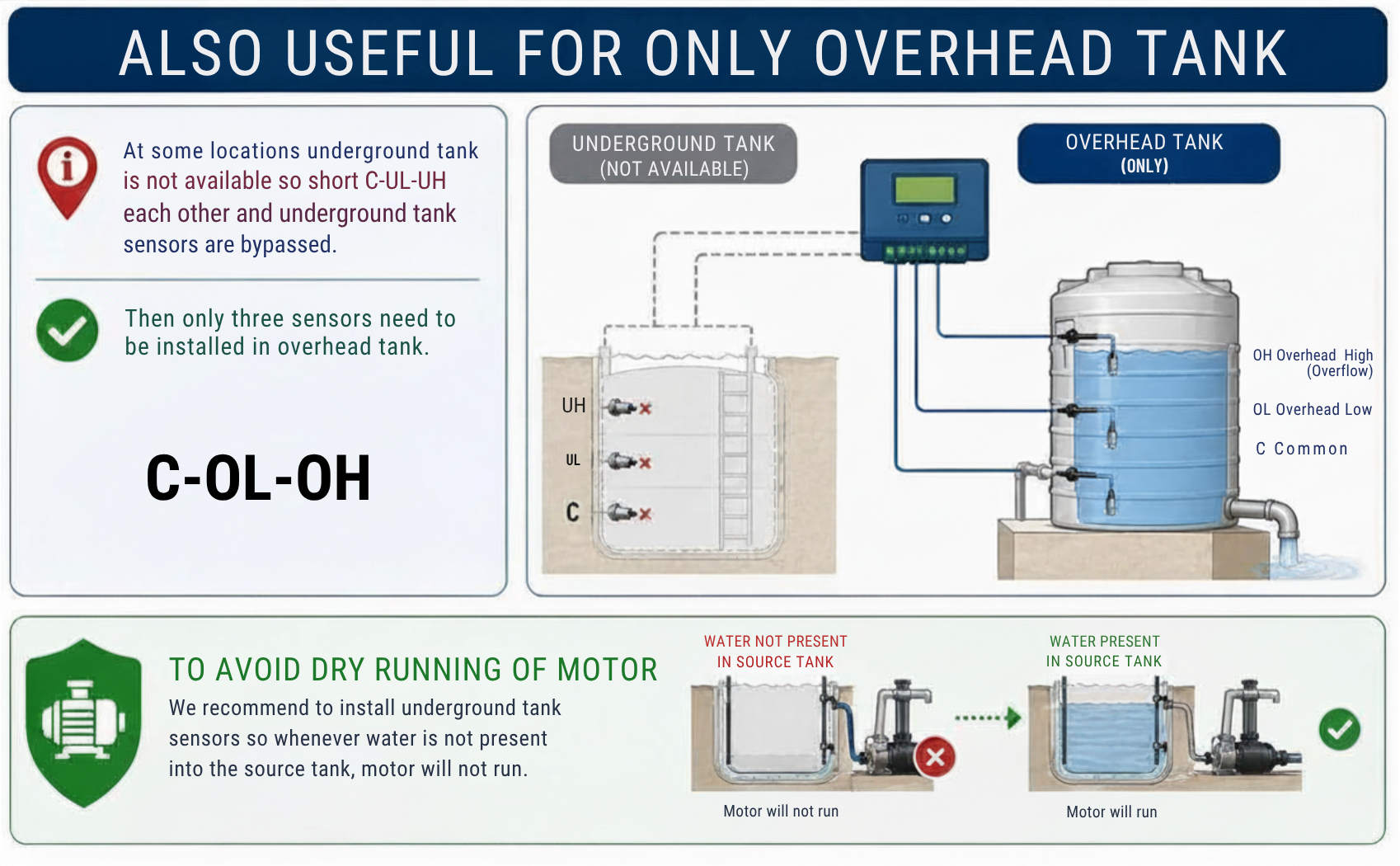 ALSO USEFUL FOR ONLY OVERHEAD TANK

At some locations underground tank is not available so short C-UL-UH each other and underground tank sensors are bypassed.

Then only three sensors need to be installed in overhead tank.

C-OL-OH

UNDERGROUND TANK (NOT AVAILABLE)

OVERHEAD TANK (ONLY)

UH

UL

C

OH Overhead High (Overflow)

OL Overhead Low

C Common

TO AVOID DRY RUNNING OF MOTOR

We recommend to install underground tank sensors so whenever water is not present into the source tank, motor will not run.

WATER NOT PRESENT IN SOURCE TANK

Motor will not run

WATER PRESENT IN SOURCE TANK

Motor will run